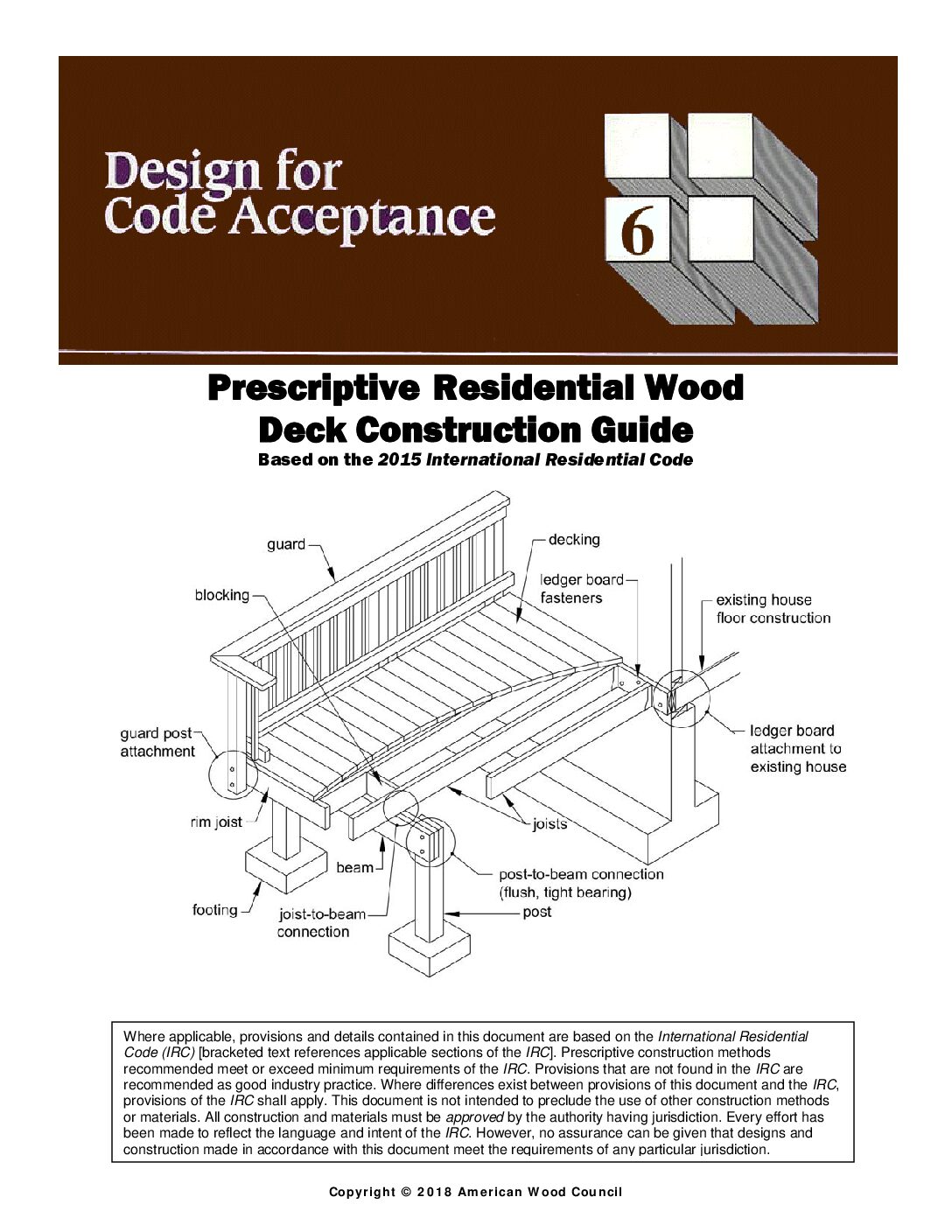 Design for
Code Acceptance

6

Prescriptive Residential Wood Deck Construction Guide
Based on the 2015 International Residential Code

guard
decking
blocking
ledger board fasteners
existing house floor construction
guard post attachment
ledger board attachment to existing house
rim joist
joists
beam
post-to-beam connection (flush, tight bearing)
footing
joist-to-beam connection
post

Where applicable, provisions and details contained in this document are based on the International Residential Code (IRC) [bracketed text references applicable sections of the IRC]. Prescriptive construction methods recommended meet or exceed minimum requirements of the IRC. Provisions that are not found in the IRC are recommended as good industry practice. Where differences exist between provisions of this document and the IRC, provisions of the IRC shall apply. This document is not intended to preclude the use of other construction methods or materials. All construction and materials must be approved by the authority having jurisdiction. Every effort has been made to reflect the language and intent of the IRC. However, no assurance can be given that designs and construction made in accordance with this document meet the requirements of any particular jurisdiction.

Copyright © 2018 American Wood Council